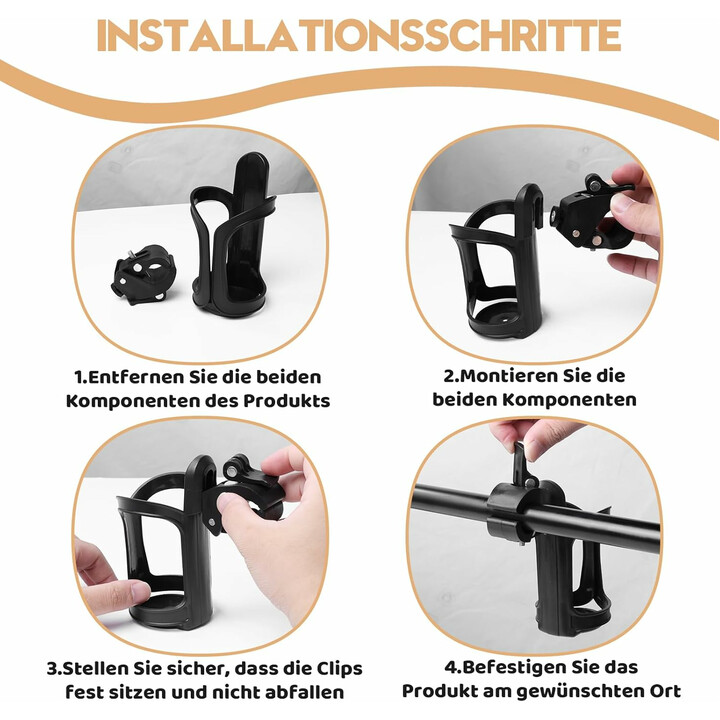 INSTALLATIONSSCHRITTE

1.Entfernen Sie die beiden Komponenten des Produkts

2.Montieren Sie die beiden Komponenten

3.Stellen Sie sicher, dass die Clips fest sitzen und nicht abfallen

4.Befestigen Sie das Produkt am gewünschten Ort