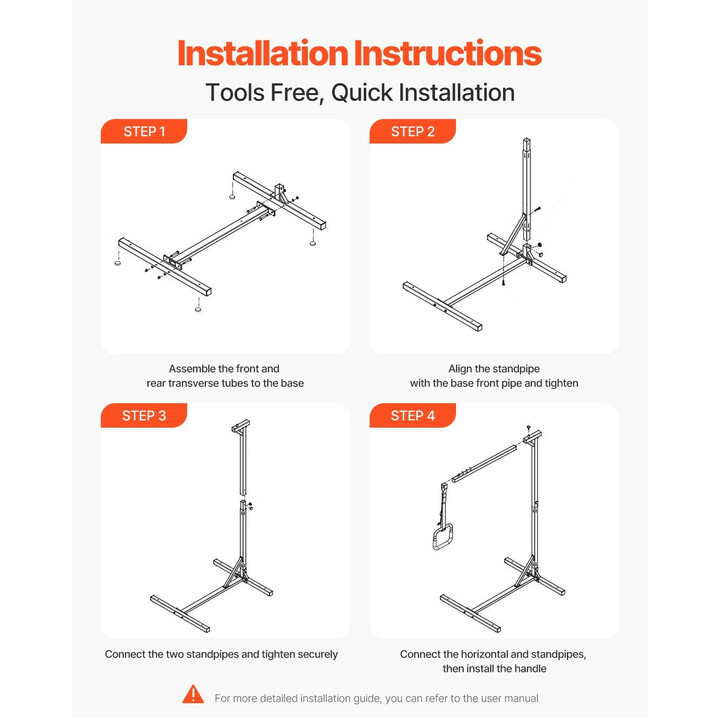 Installation Instructions

Tools Free, Quick Installation

STEP 1

Assemble the front and rear transverse tubes to the base

STEP 2

Align the standpipe with the base front pipe and tighten

STEP 3

Connect the two standpipes and tighten securely

STEP 4

Connect the horizontal and standpipes, then install the handle

For more detailed installation guide, you can refer to the user manual